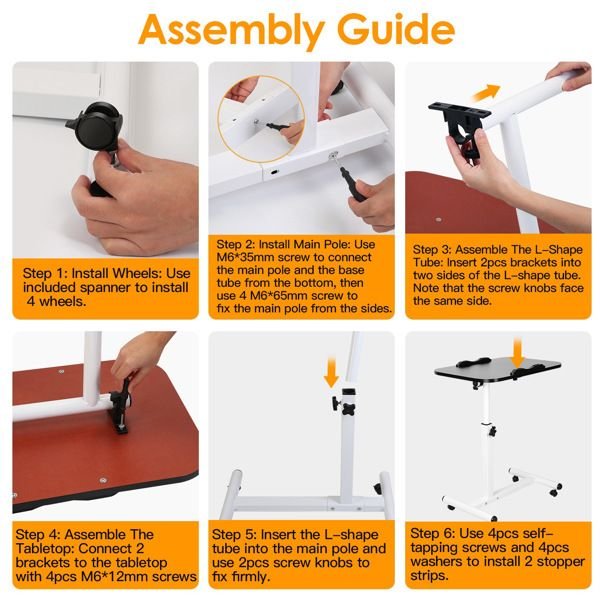 Assembly Guide

Step 1: Install Wheels: Use included spanner to install 4 wheels.

Step 2: Install Main Pole: Use M6*35mm screw to connect the main pole and the base tube from the bottom, then use 4 M6*65mm screw to fix the main pole from the sides.

Step 3: Assemble The L-Shape Tube: Insert 2pcs brackets into two sides of the L-shape tube. Note that the screw knobs face the same side.

Step 4: Assemble The Tabletop: Connect 2 brackets to the tabletop with 4pcs M6*12mm screws

Step 5: Insert the L-shape tube into the main pole and use 2pcs screw knobs to fix firmly.

Step 6: Use 4pcs self-tapping screws and 4pcs washers to install 2 stopper strips.