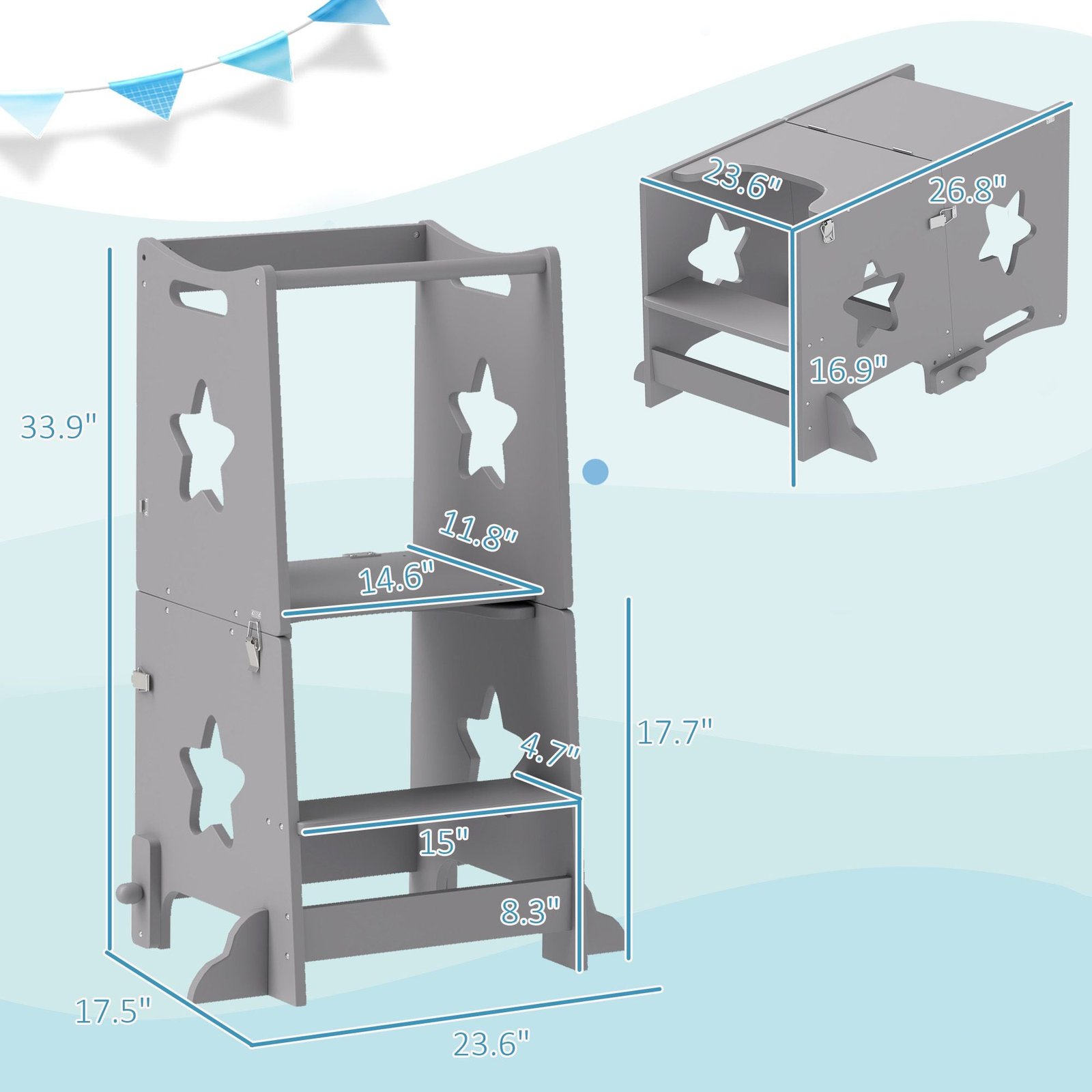 23.6"
26.8"
16.9"
33.9"
11.8"
14.6"
17.7"
4.7"
15"
8.3"
17.5"
23.6"