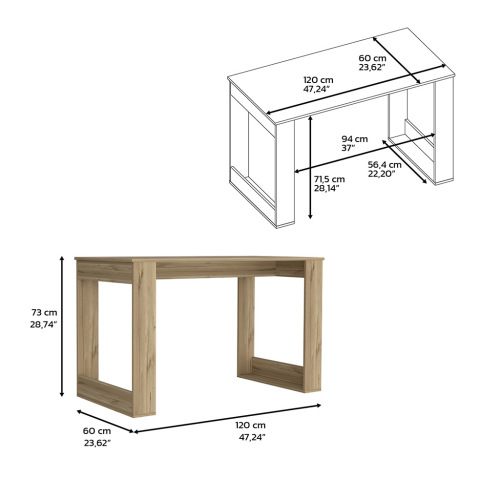 60 cm
23,62"

120 cm
47,24"

94 cm
37"

56,4 cm
22,20"

71,5 cm
28,14"

73 cm
28,74"

60 cm
23,62"

120 cm
47,24"