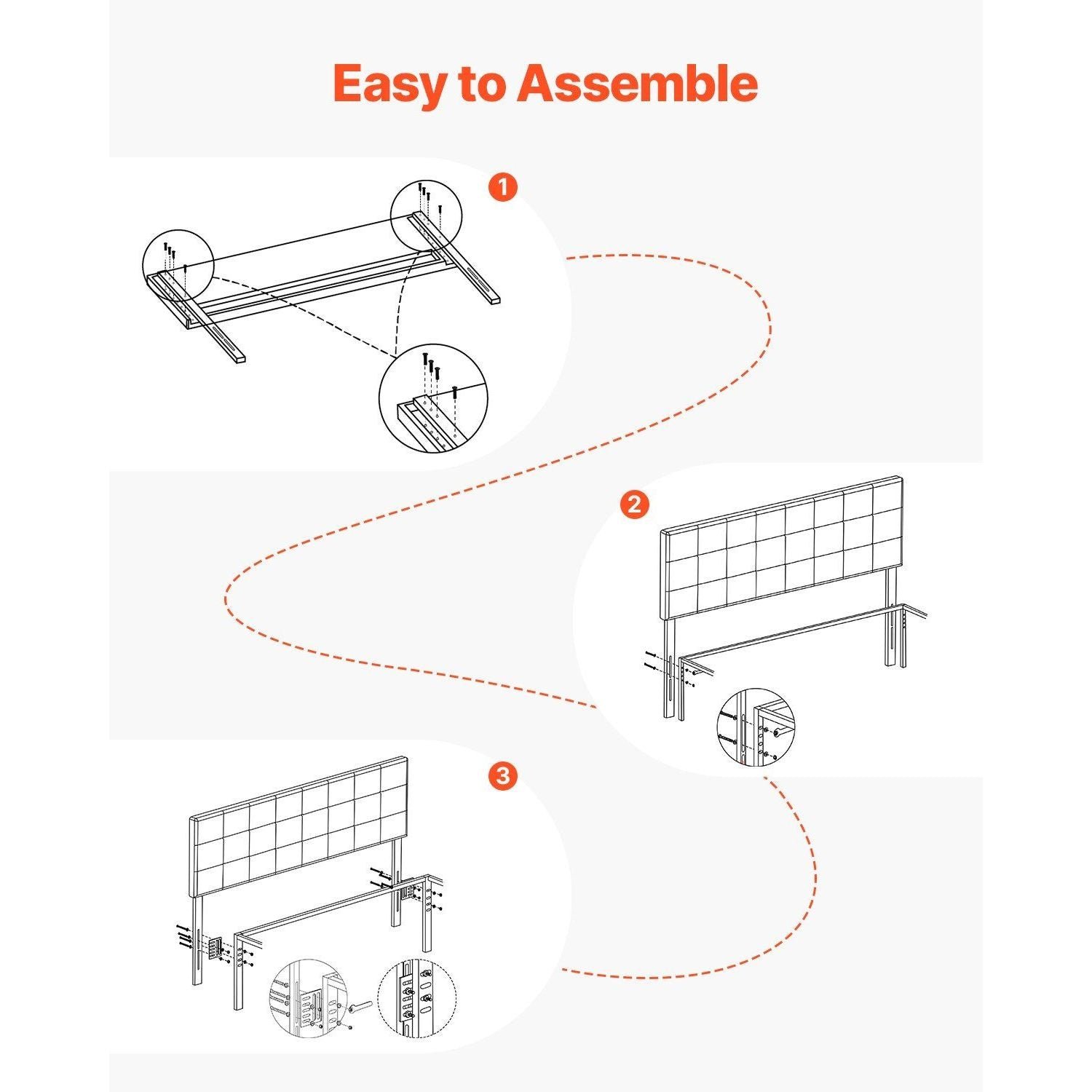 Easy to Assemble

1

2

3