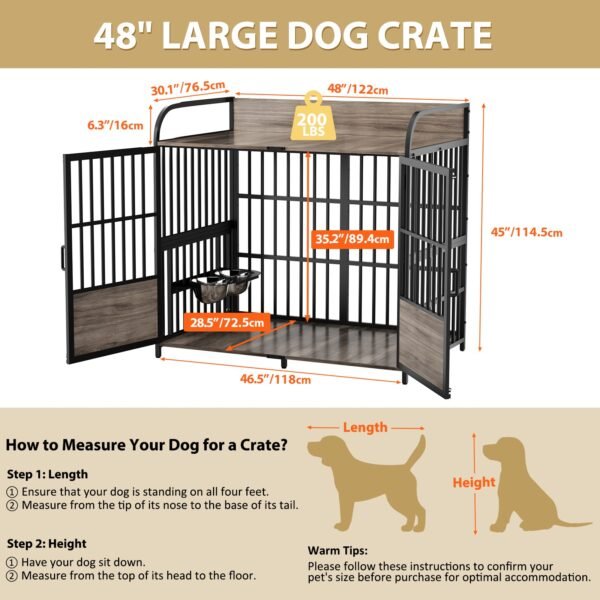 48" LARGE DOG CRATE

30.1"/76.5cm

48"/122cm

6.3"/16cm

200 LBS

35.2"/89.4cm

45"/114.5cm

28.5"/72.5cm

46.5"/118cm

How to Measure Your Dog for a Crate?

Step 1: Length

① Ensure that your dog is standing on all four feet.
② Measure from the tip of its nose to the base of its tail.

Step 2: Height

① Have your dog sit down.
② Measure from the top of its head to the floor.

Length

Height

Warm Tips:
Please follow these instructions to confirm your pet's size before purchase for optimal accommodation.