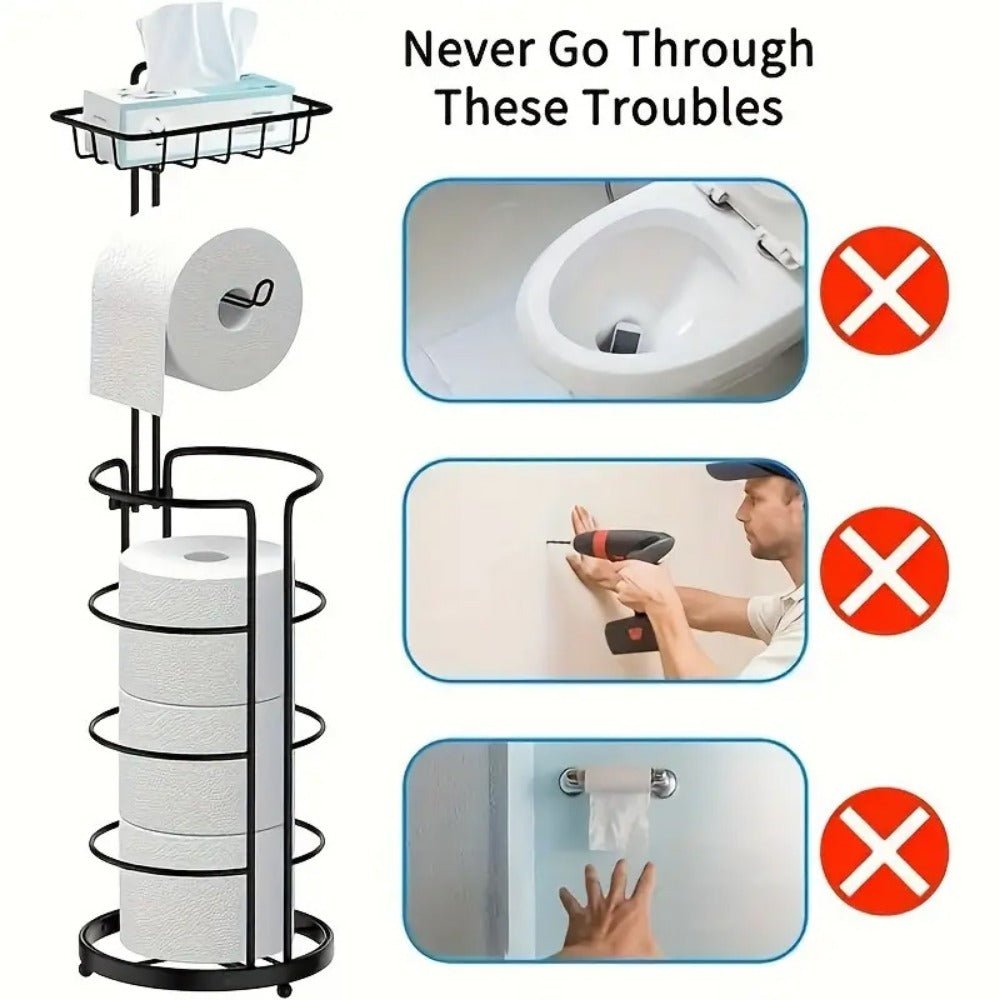 Never Go Through
These Troubles